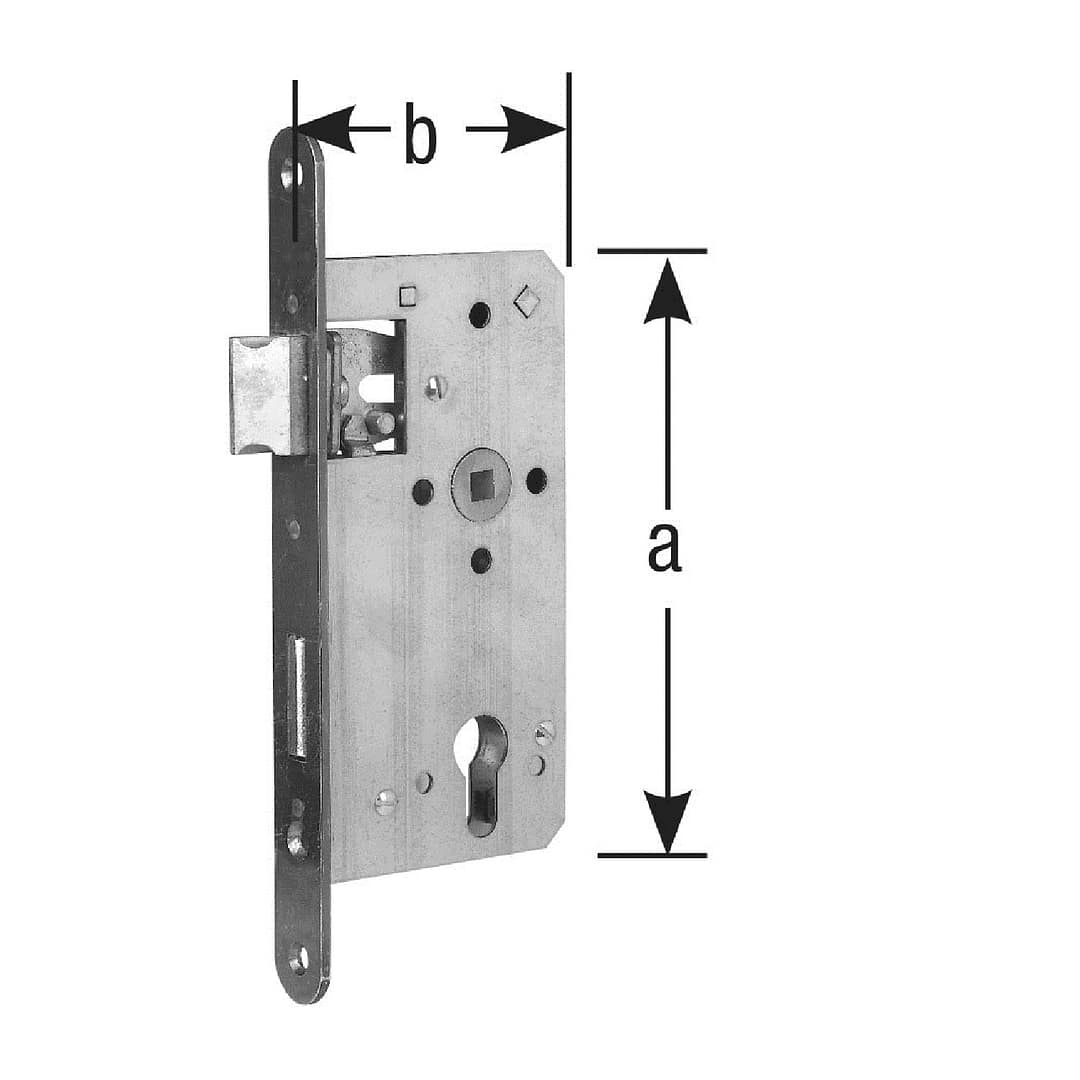 b
a